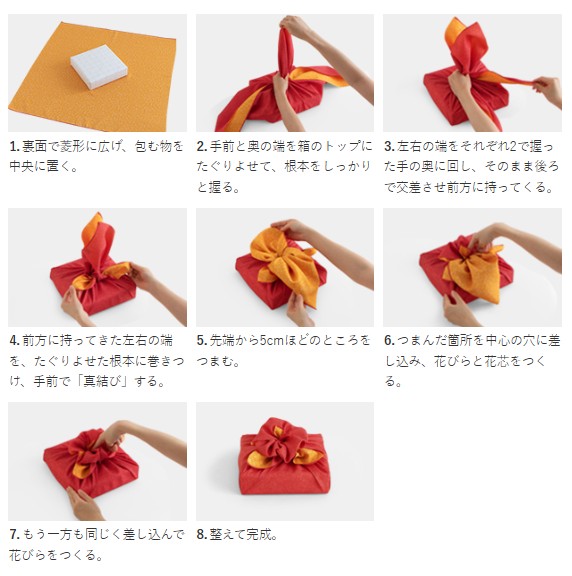 1. 裏面で菱形に広げ、包む物を中央に置く。

2. 手前と奥の端を箱のトップにたぐりよせて、根本をしっかりと握る。

3. 左右の端をそれぞれ2で握った手の奥に回し、そのまま後ろで交差させ前方に持ってくる。

4. 前方に持ってきた左右の端を、たぐりよせた根本に巻きつけ、手前で「真結び」する。

5. 先端から5cmほどのところをつまむ。

6. つまんだ箇所を中心の穴に差し込み、花びらと花芯をつくる。

7. もう一方も同じく差し込んで花びらをつくる。

8. 整えて完成。